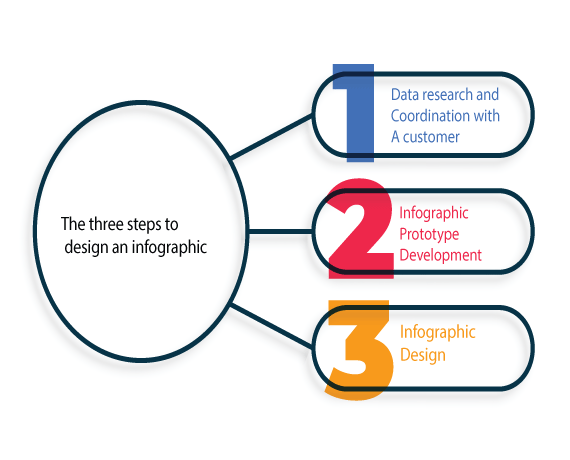 The three steps to design an infographic

1
Data research and Coordination with A customer

2
Infographic Prototype Development

3
Infographic Design